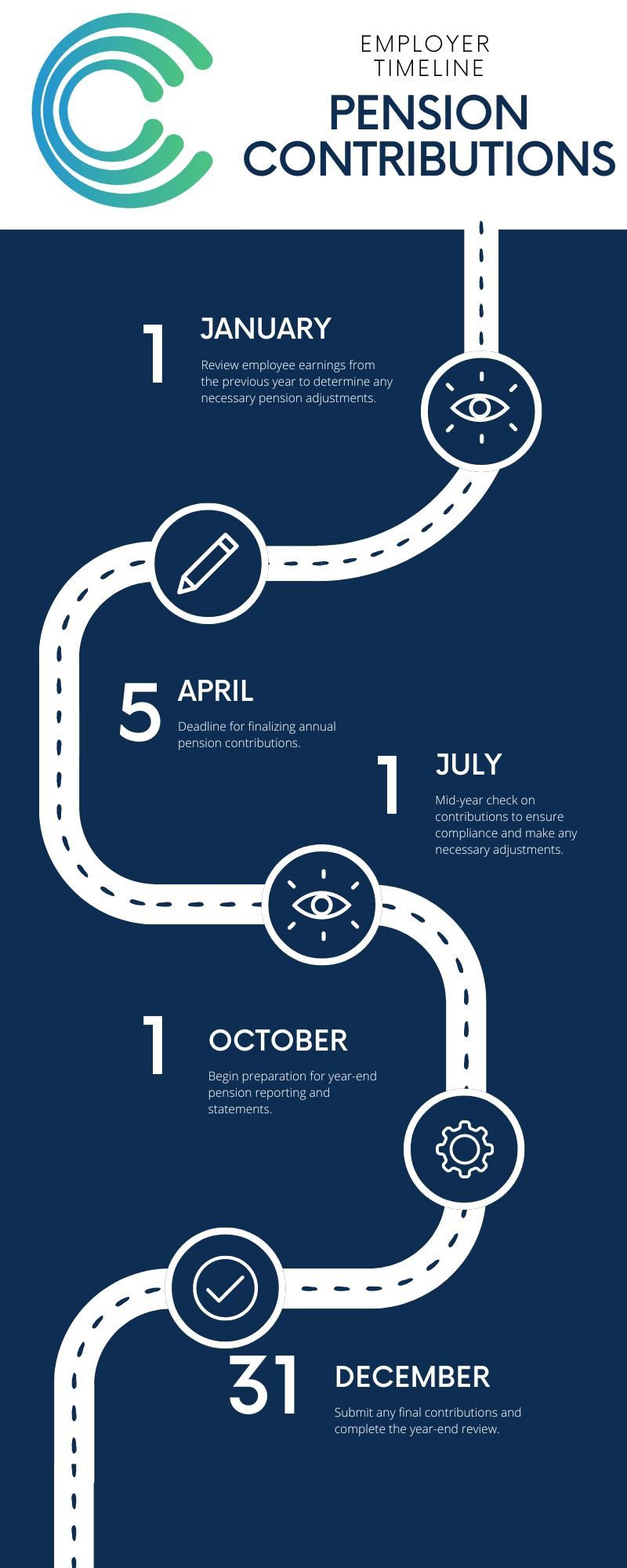 EMPLOYER TIMELINE
PENSION CONTRIBUTIONS

1 JANUARY
Review employee earnings from the previous year to determine any necessary pension adjustments.

5 APRIL
Deadline for finalizing annual pension contributions.

1 JULY
Mid-year check on contributions to ensure compliance and make any necessary adjustments.

1 OCTOBER
Begin preparation for year-end pension reporting and statements.

31 DECEMBER
Submit any final contributions and complete the year-end review.